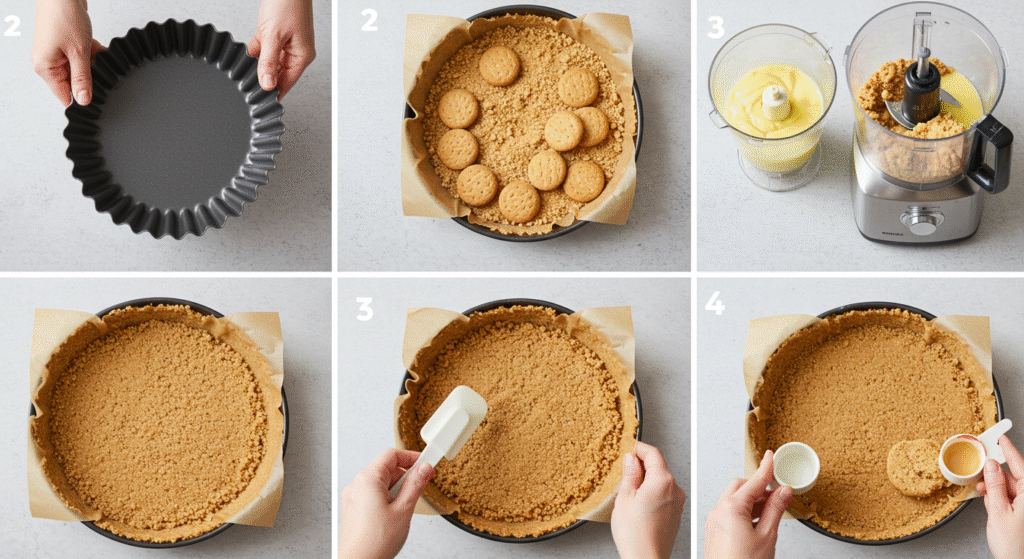 2

2

3

3

4